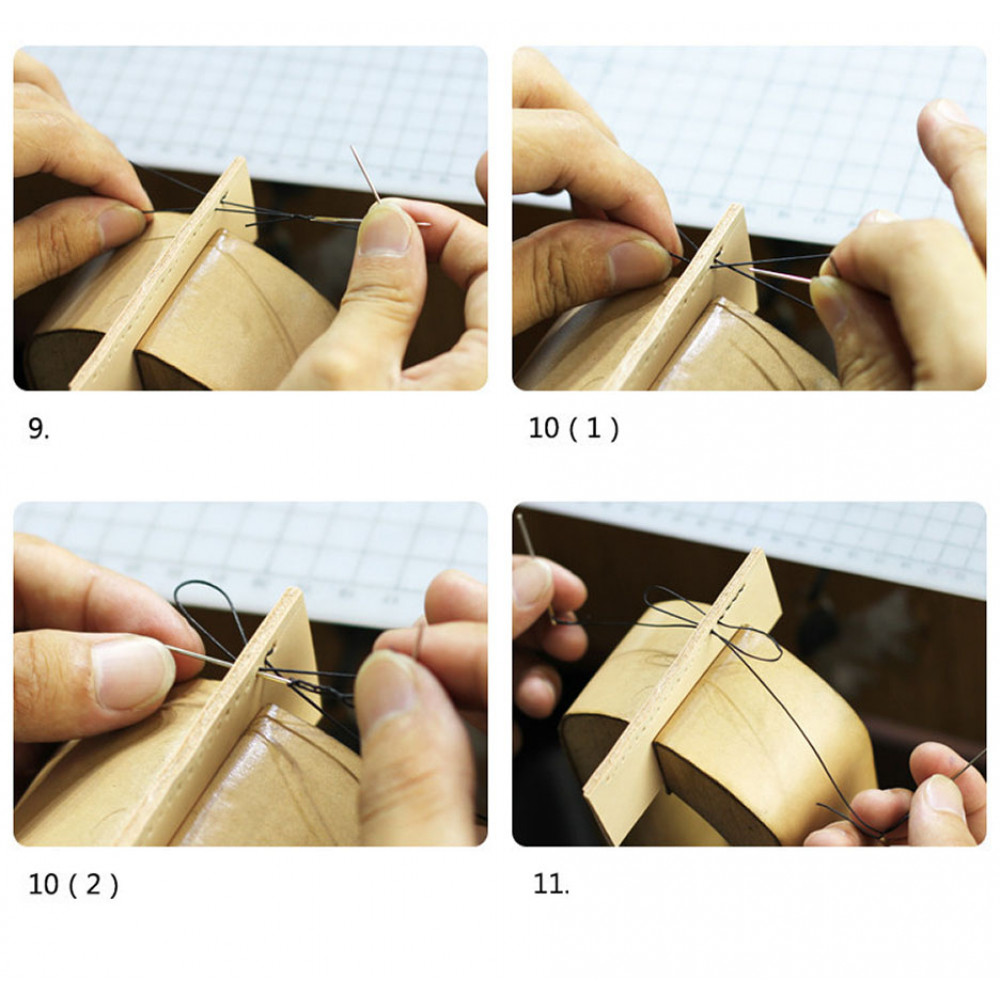 9.

10 ( 1 )

10 ( 2 )

11.