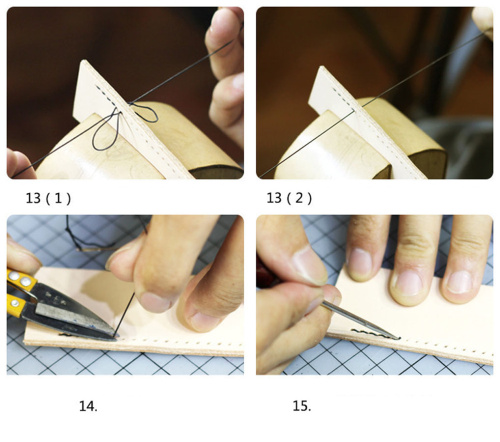 13 ( 1 )

13 ( 2 )

14.

15.