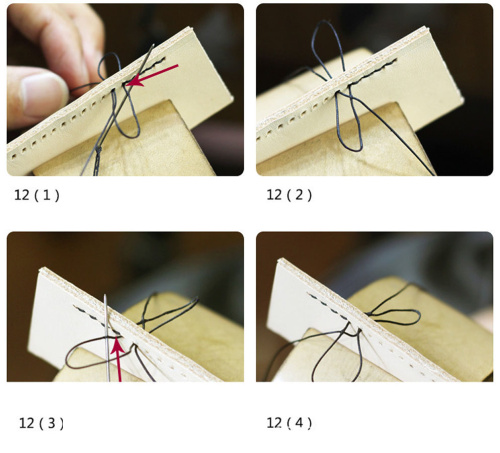 12 ( 1 )

12 ( 2 )

12 ( 3 )

12 ( 4 )